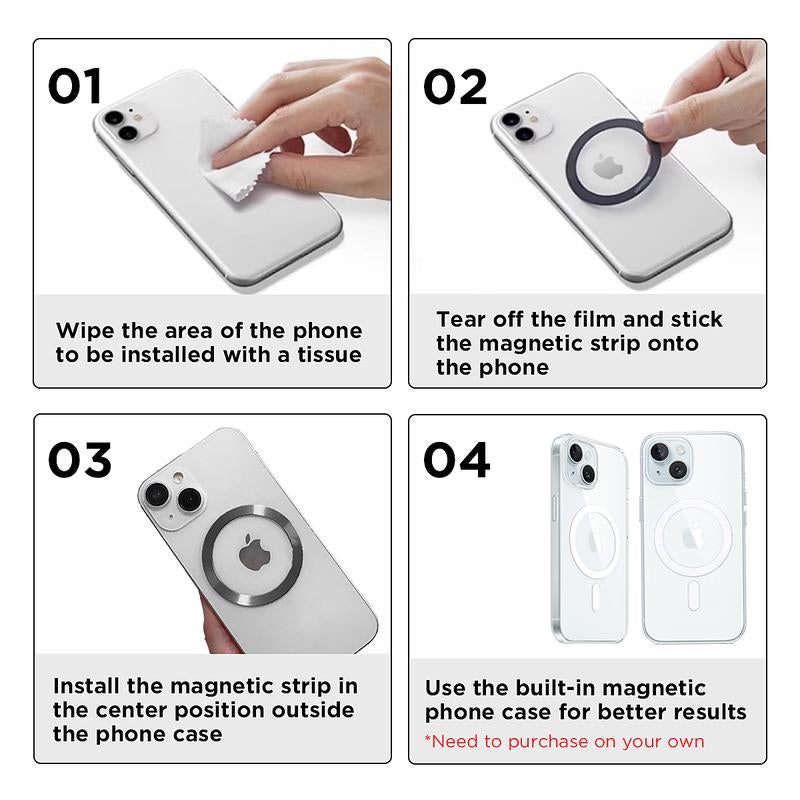 01

Wipe the area of the phone to be installed with a tissue

02

Tear off the film and stick the magnetic strip onto the phone

03

Install the magnetic strip in the center position outside the phone case

04

Use the built-in magnetic phone case for better results

*Need to purchase on your own